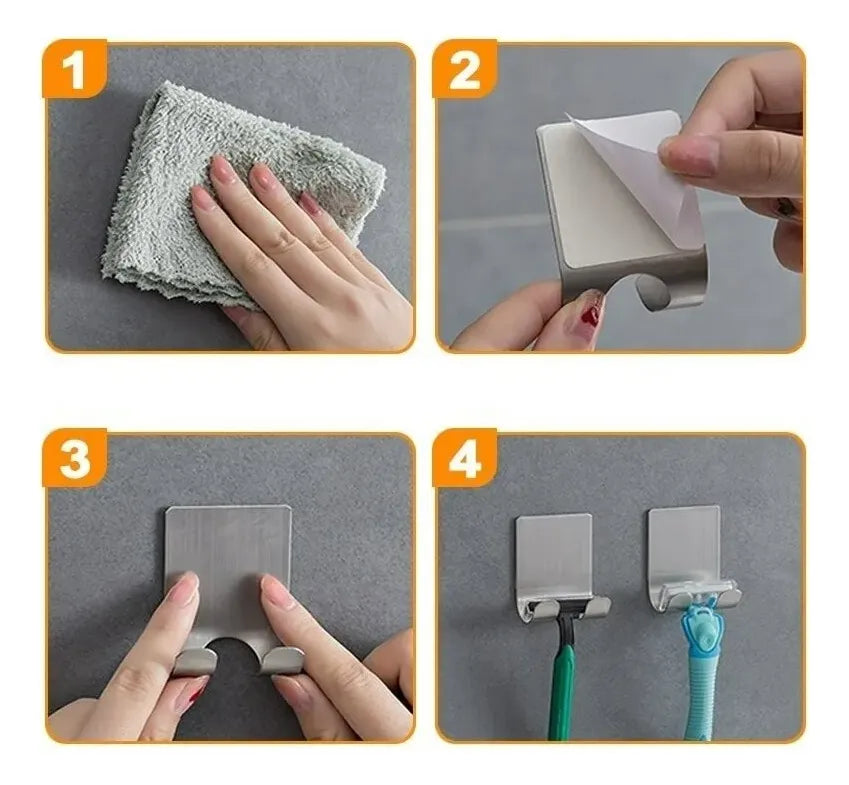 1
2
3
4